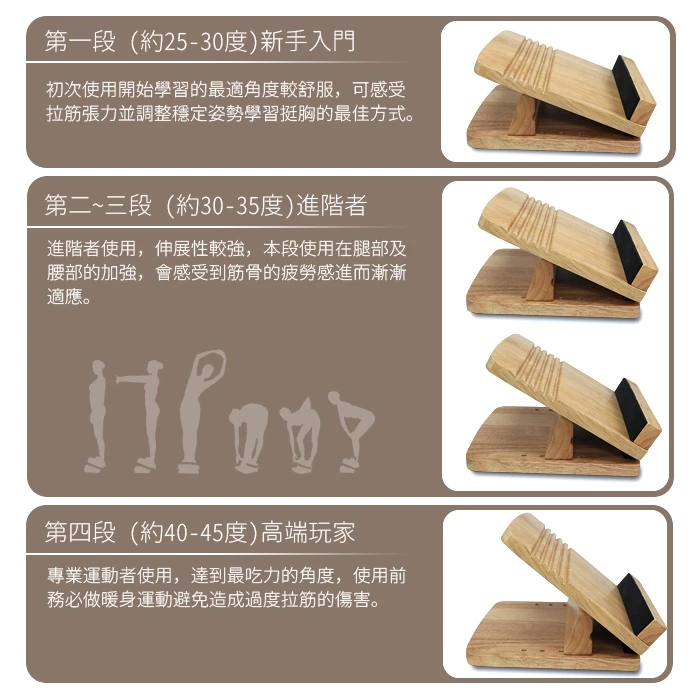 第一段（約25-30度)新手入門

初次使用開始學習的最適角度較舒服，可感受拉筋張力並調整穩定姿勢學習挺胸的最佳方式。

第二~三段（約30-35度)進階者

進階者使用，伸展性較強，本段使用在腿部及腰部的加強，會感受到筋骨的疲勞感進而漸漸適應。

第四段（約40-45度)高端玩家

專業運動者使用，達到最吃力的角度，使用前務必做暖身運動避免造成過度拉筋的傷害。