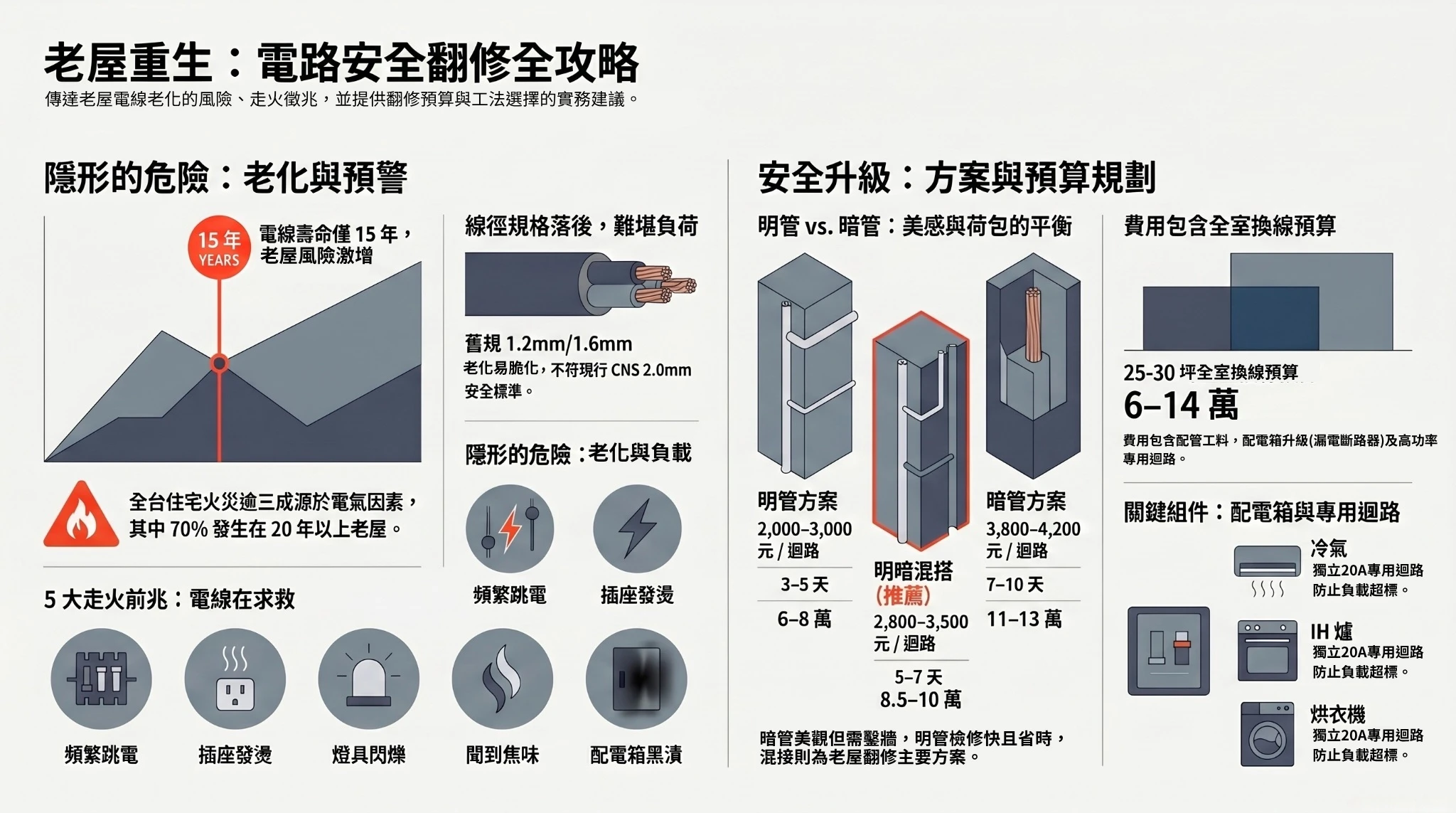 老屋重生：電路安全翻修全攻略

傳達老屋電線老化的風險、走火徵兆，並提供翻修預算與工法選擇的實務建議。

隱形的危險：老化與預警

15 年 YEARS

電線壽命僅 15 年，老屋風險激增

全台住宅火災逾三成源於電氣因素，其中 70% 發生在 20 年以上老屋。

5 大走火前兆：電線在求救

頻繁跳電

插座發燙

燈具閃爍

聞到焦味

配電箱黑漬

線徑規格落後，難堪負荷

舊規 1.2mm/1.6mm

老化易脆化，不符現行 CNS 2.0mm 安全標準。

隱形的危險：老化與負載

頻繁跳電

插座發燙

安全升級：方案與預算規劃

明管 vs. 暗管：美感與荷包的平衡

明管方案
2,000–3,000 元 / 迴路
3–5 天
6–8 萬

明暗混搭
(推薦)
2,800–3,500 元 / 迴路
5–7 天
8.5–10 萬

暗管方案
3,800–4,200 元 / 迴路
7–10 天
11–13 萬

暗管美觀但需鑿牆，明管檢修快且省時，混接則為老屋翻修主要方案。

費用包含全室換線預算

25-30 坪全室換線預算

6–14 萬

費用包含配管工料，配電箱升級(漏電斷路器)及高功率專用迴路。

關鍵組件：配電箱與專用迴路

冷氣
獨立20A專用迴路
防止負載超標。

IH 爐
獨立20A專用迴路
防止負載超標。

烘衣機
獨立20A專用迴路
防止負載超標。